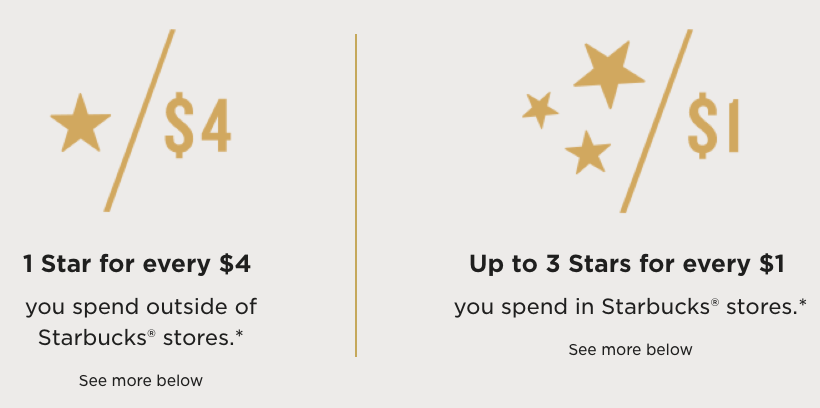 $4

1 Star for every $4

you spend outside of Starbucks® stores.*

See more below

$1

Up to 3 Stars for every $1

you spend in Starbucks® stores.*

See more below